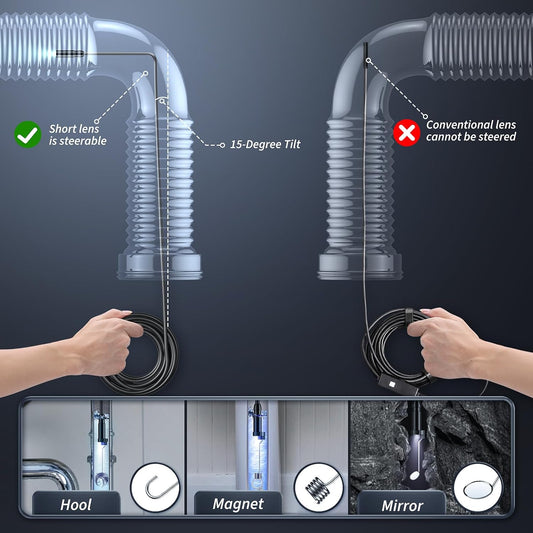 Short lens is steerable

15-Degree Tilt

Conventional lens cannot be steered

Hool

Magnet

Mirror